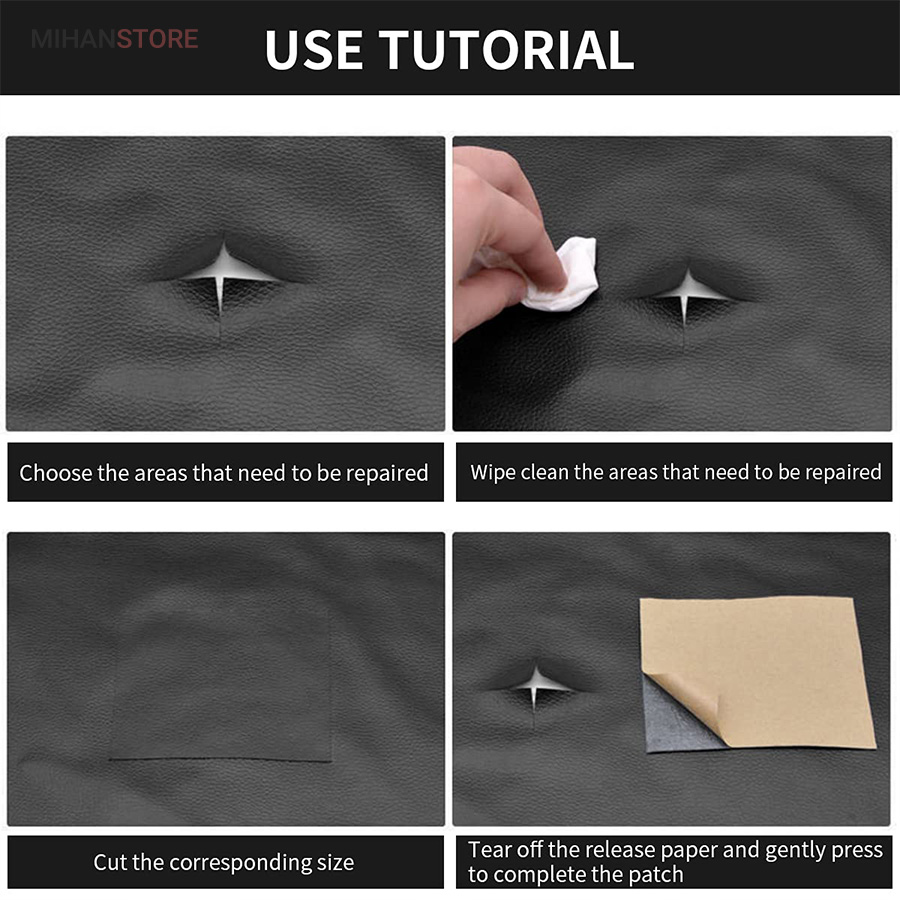 MIHANSTORE

USE TUTORIAL

Choose the areas that need to be repaired

Wipe clean the areas that need to be repaired

Cut the corresponding size

Tear off the release paper and gently press to complete the patch